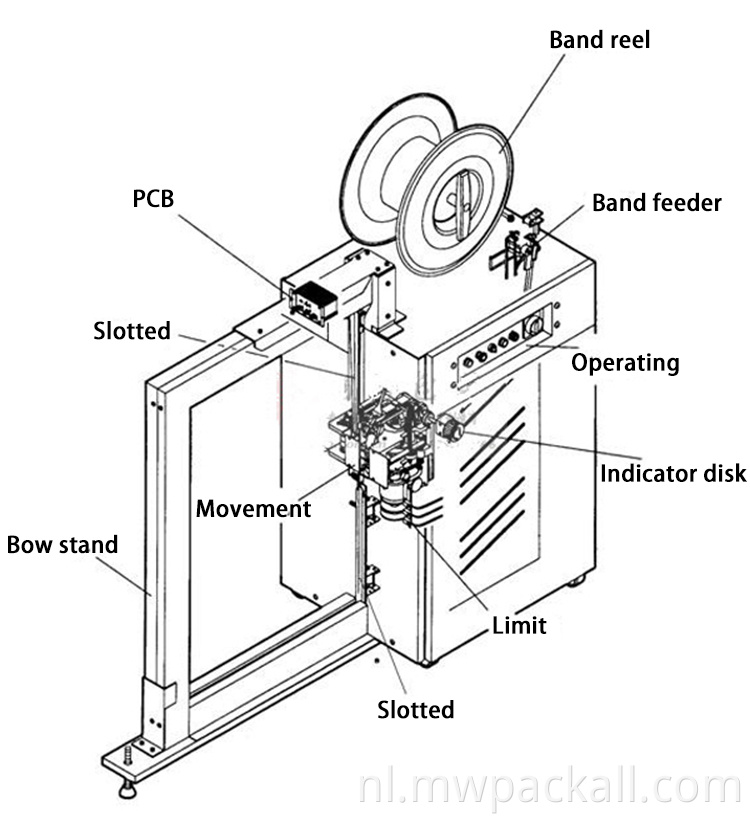 Band reel

PCB

Band feeder

Slotted

Operating

Indicator disk

Movement

Bow stand

Limit

Slotted

nl.mwpackall.com